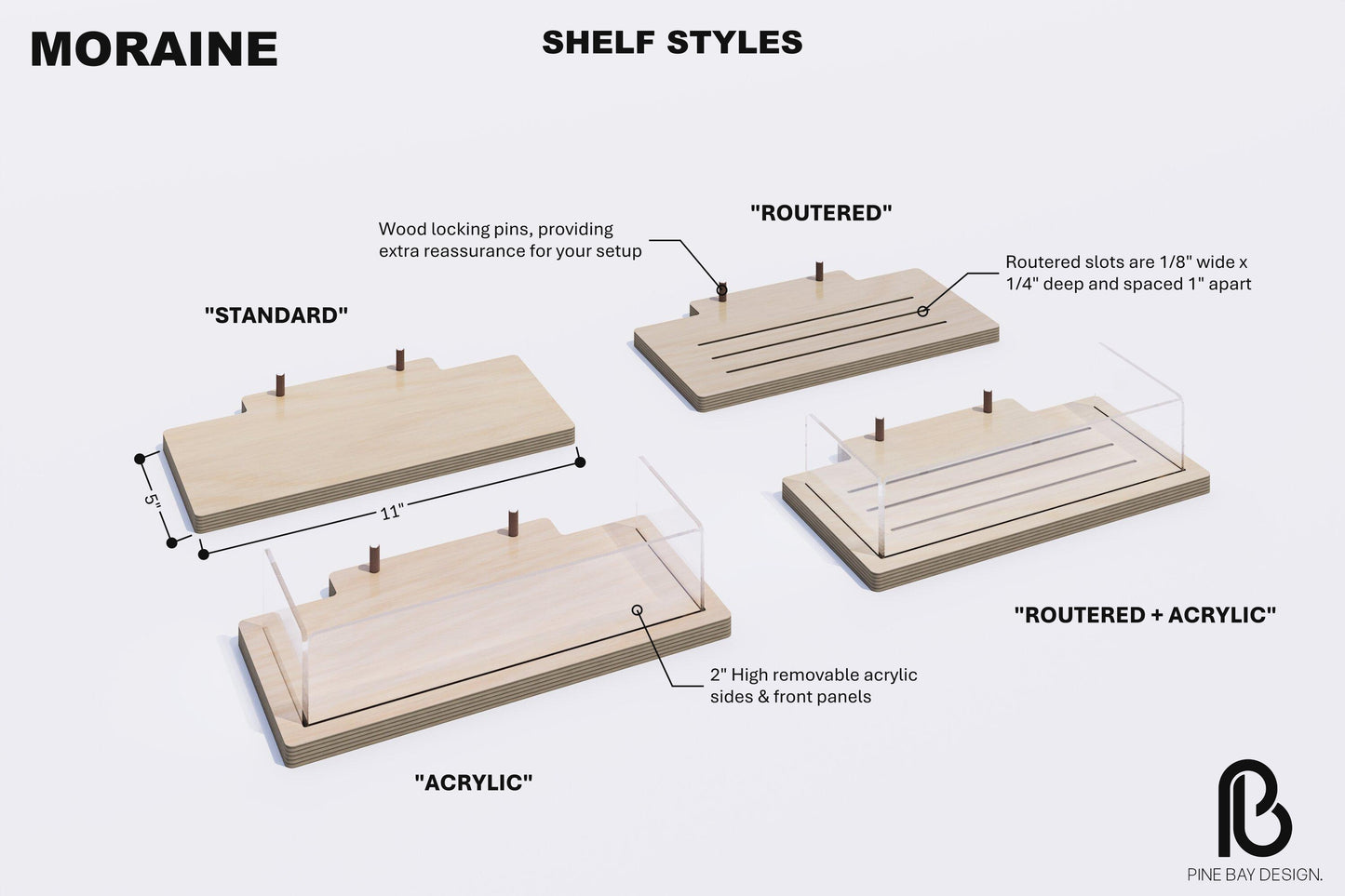 MORAINE

SHELF STYLES

"ROUTERED"

Wood locking pins, providing extra reassurance for your setup

Routered slots are 1/8" wide x 1/4" deep and spaced 1" apart

"STANDARD"

5"

11"

"ROUTERED + ACRYLIC"

2" High removable acrylic sides & front panels

"ACRYLIC"

PINE BAY DESIGN.